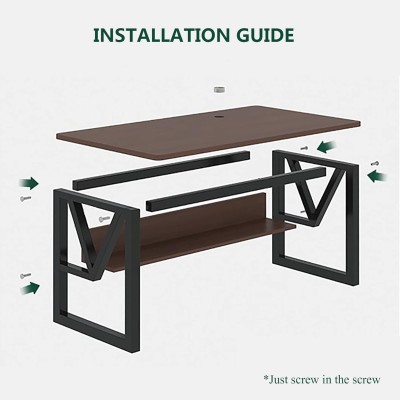 INSTALLATION GUIDE

*Just screw in the screw