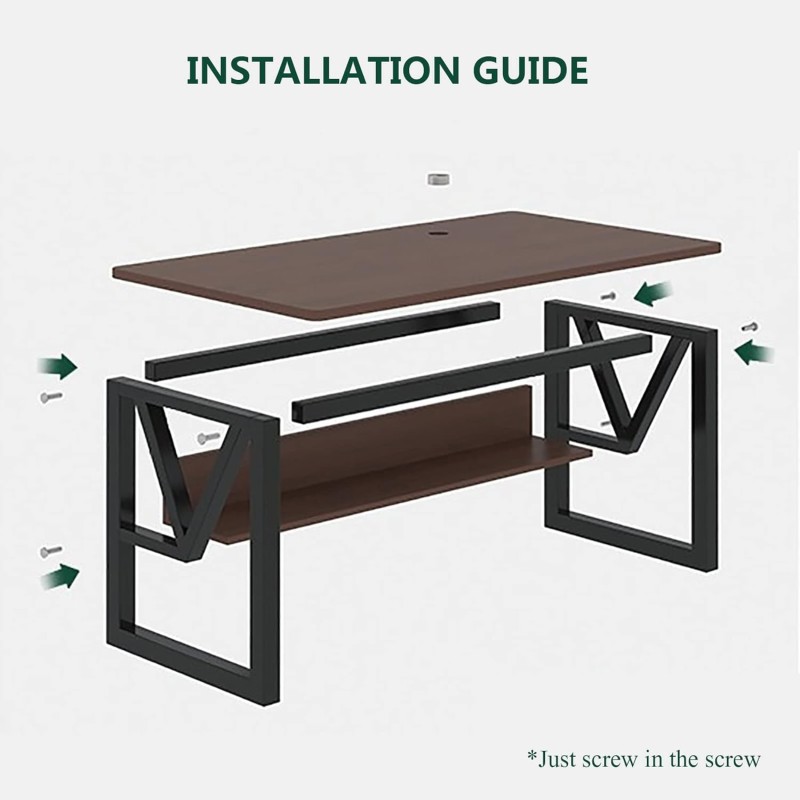 INSTALLATION GUIDE

*Just screw in the screw