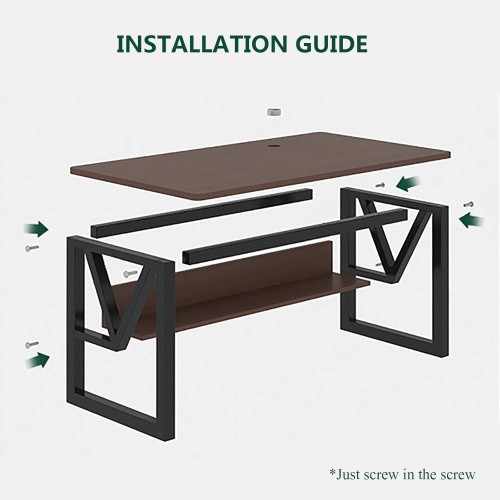 INSTALLATION GUIDE

*Just screw in the screw